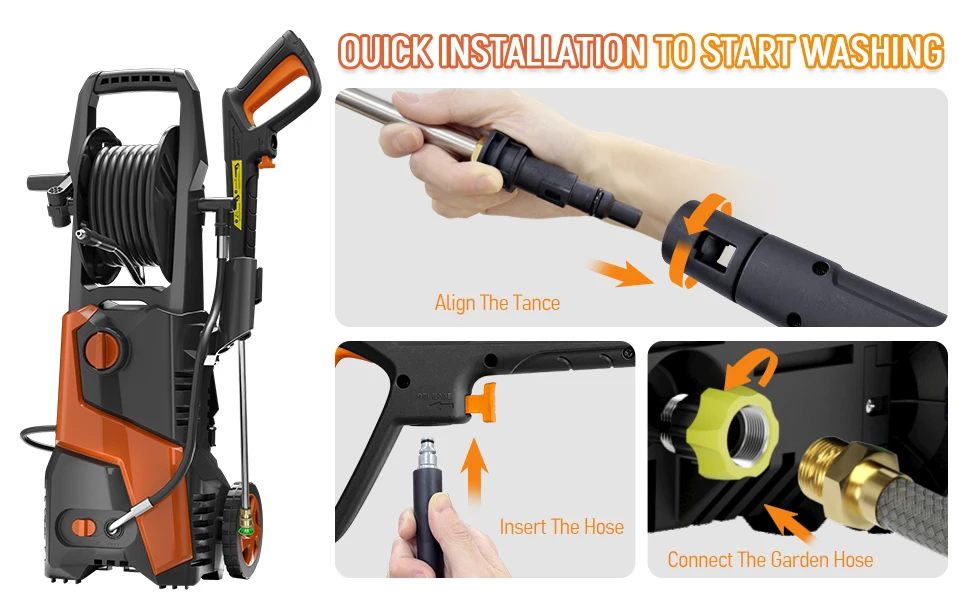 QUICK INSTALLATION TO START WASHING

Align The Tance

Insert The Hose

Connect The Garden Hose