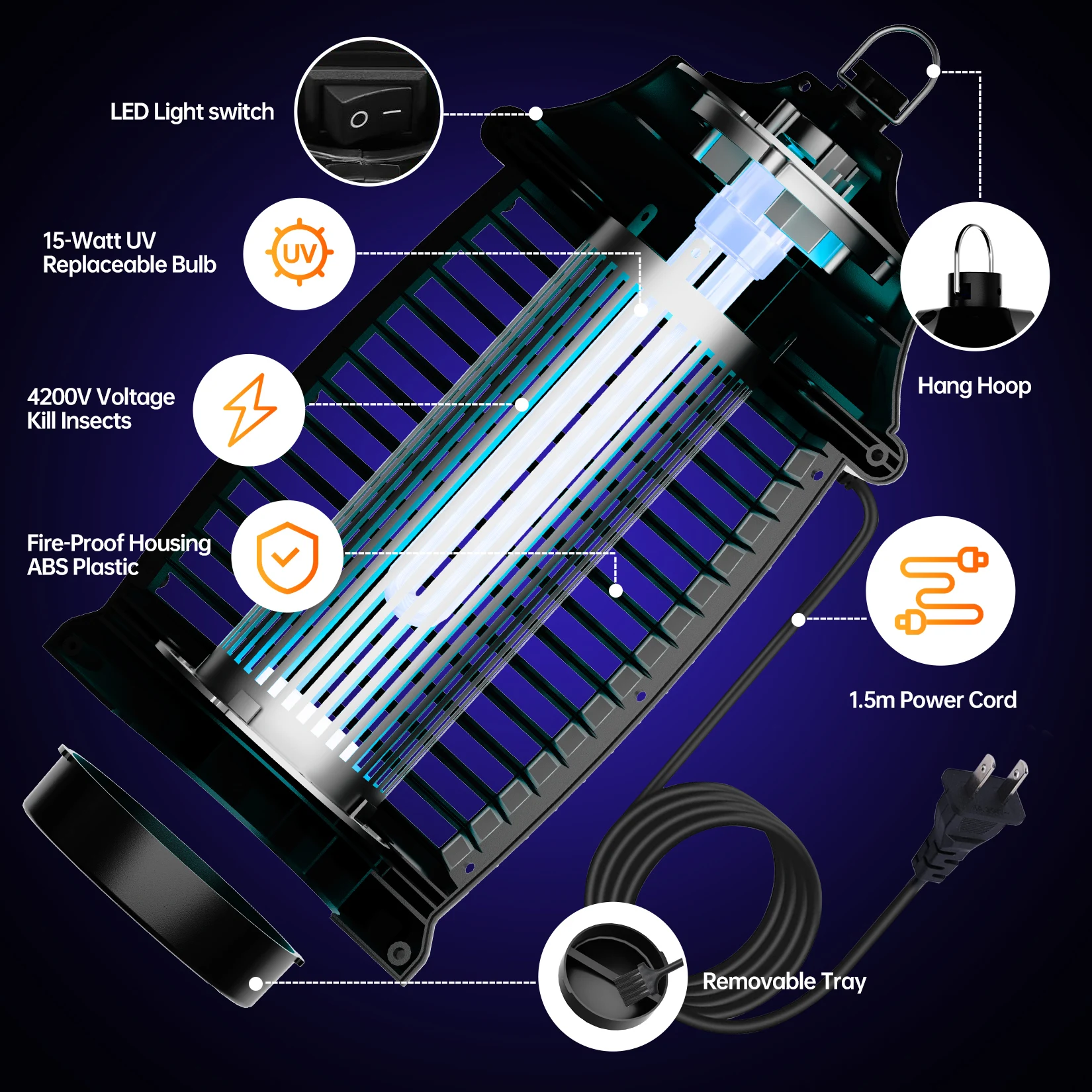 LED Light switch

15-Watt UV
Replaceable Bulb

UV

4200V Voltage
Kill Insects

Fire-Proof Housing
ABS Plastic

Hang Hoop

1.5m Power Cord

Removable Tray